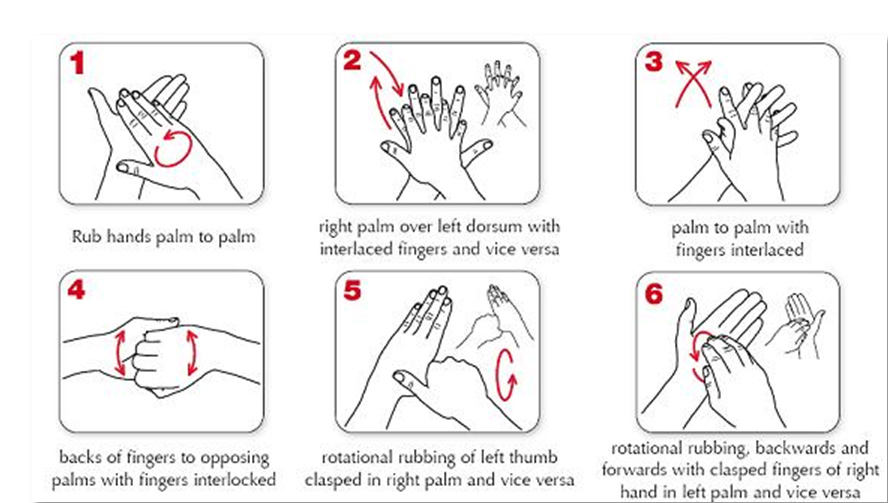 1

Rub hands palm to palm

2

right palm over left dorsum with interlaced fingers and vice versa

3

palm to palm with fingers interlaced

4

backs of fingers to opposing palms with fingers interlocked

5

rotational rubbing of left thumb clasped in right palm and vice versa

6

rotational rubbing, backwards and forwards with clasped fingers of right hand in left palm and vice versa